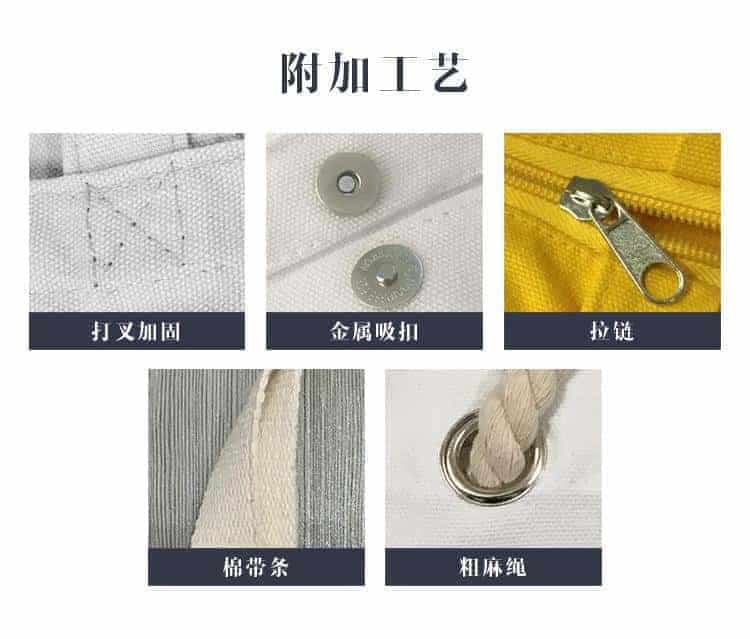 附加工艺

打叉加固

金属吸扣

拉链

棉带条

粗麻绳